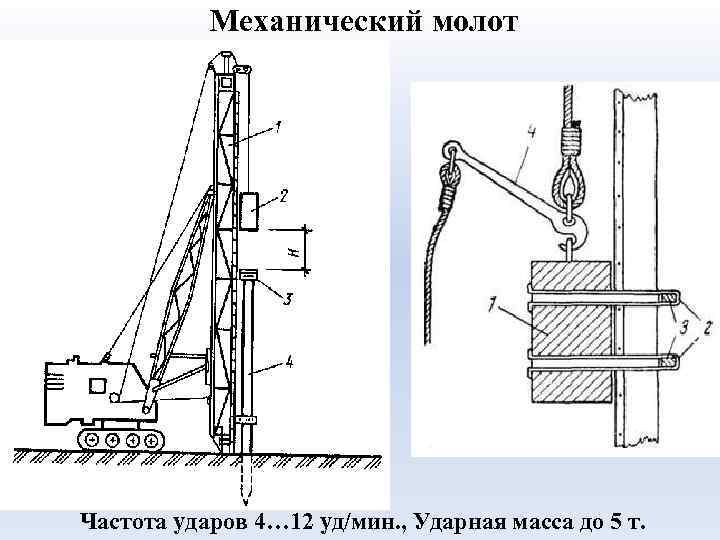 Механический молот

1
2
H
3
4

4
1
3
2

Частота ударов 4…12 уд/мин., Ударная масса до 5 т.