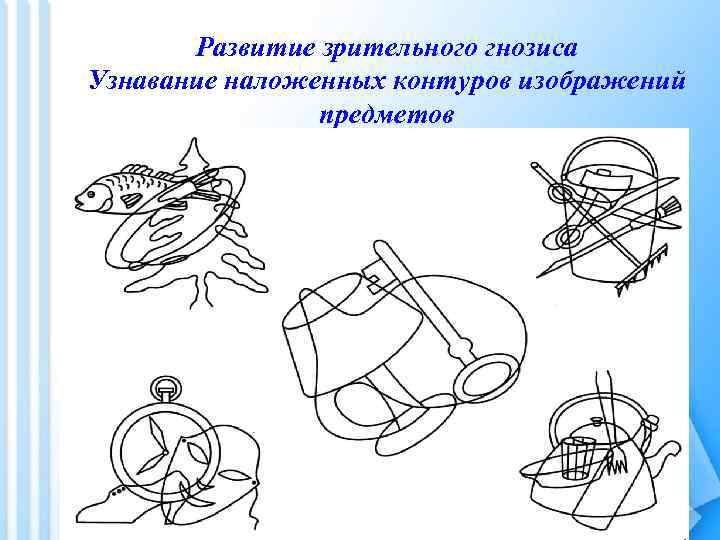 Развитие зрительного гнозиса
Узнавание наложенных контуров изображений предметов