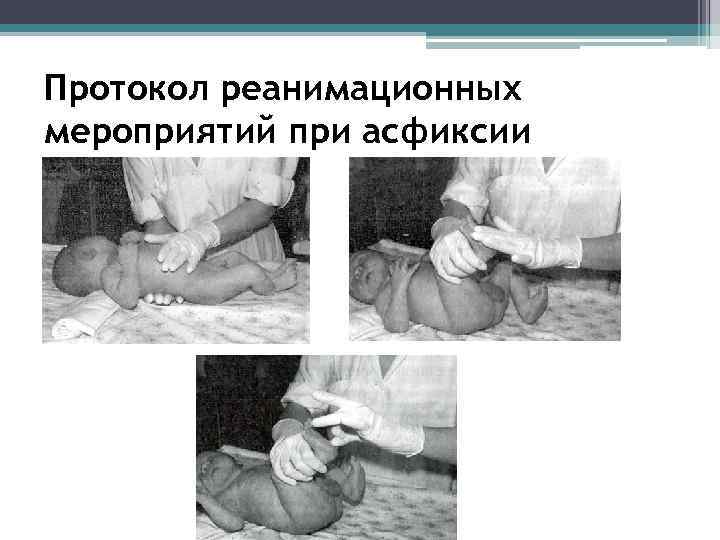 Протокол реанимационных мероприятий при асфиксии