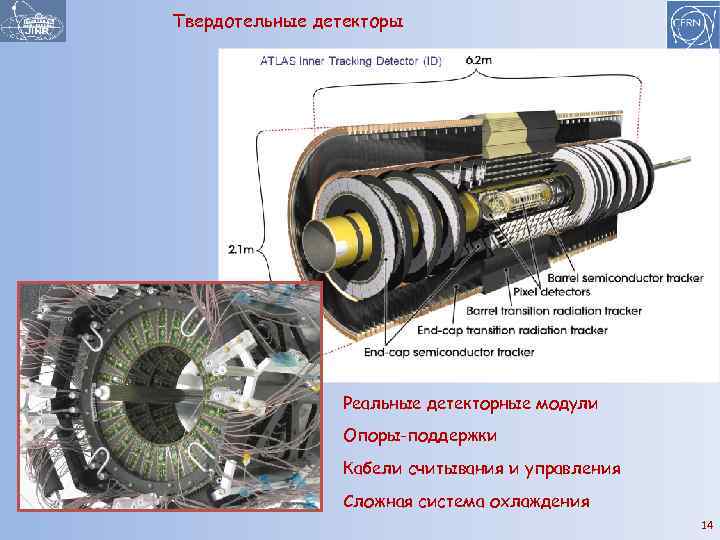 JINR

Твердотельные детекторы

CERN

ATLAS Inner Tracking Detector (ID)

6.2m

2.1m

Barrel semiconductor tracker

Pixel detectors

Barrel transition radiation tracker

End-cap transition radiation tracker

End-cap semiconductor tracker

Реальные детекторные модули

Опоры-поддержки

Кабели считывания и управления

Сложная система охлаждения

14