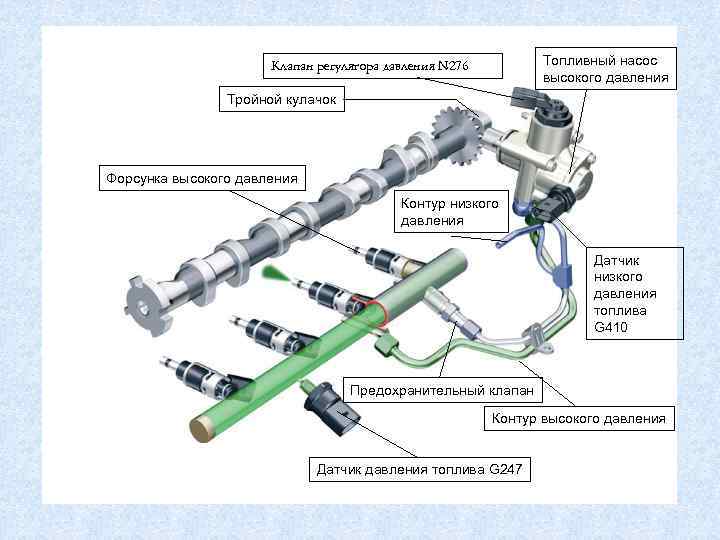 Клапан регулятора давления N276

Топливный насос высокого давления

Тройной кулачок

Форсунка высокого давления

Контур низкого давления

Датчик низкого давления топлива G410

Предохранительный клапан

Контур высокого давления

Датчик давления топлива G247