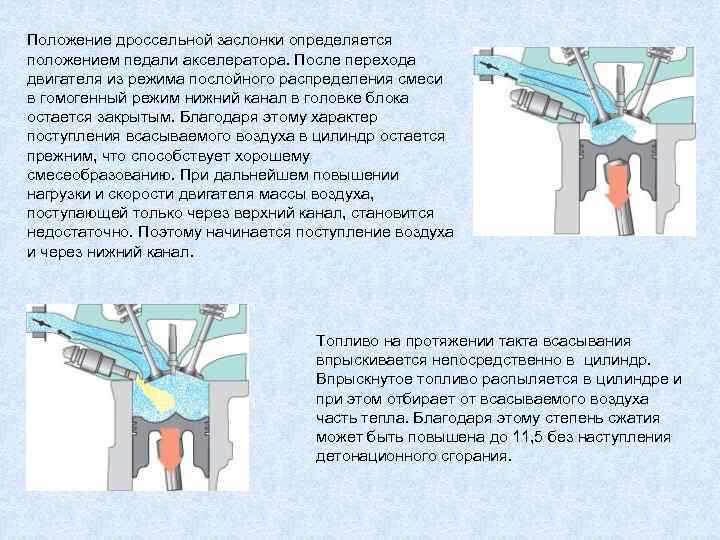 Положение дроссельной заслонки определяется положением педали акселератора. После перехода двигателя из режима послойного распределения смеси в гомогенный режим нижний канал в головке блока остается закрытым. Благодаря этому характер поступления всасываемого воздуха в цилиндр остается прежним, что способствует хорошему смесеобразованию. При дальнейшем повышении нагрузки и скорости двигателя массы воздуха, поступающей только через верхний канал, становится недостаточно. Поэтому начинается поступление воздуха и через нижний канал.

Топливо на протяжении такта всасывания впрыскивается непосредственно в цилиндр. Впрыскнутое топливо распыляется в цилиндре и при этом отбирает от всасываемого воздуха часть тепла. Благодаря этому степень сжатия может быть повышена до 11,5 без наступления детонационного сгорания.