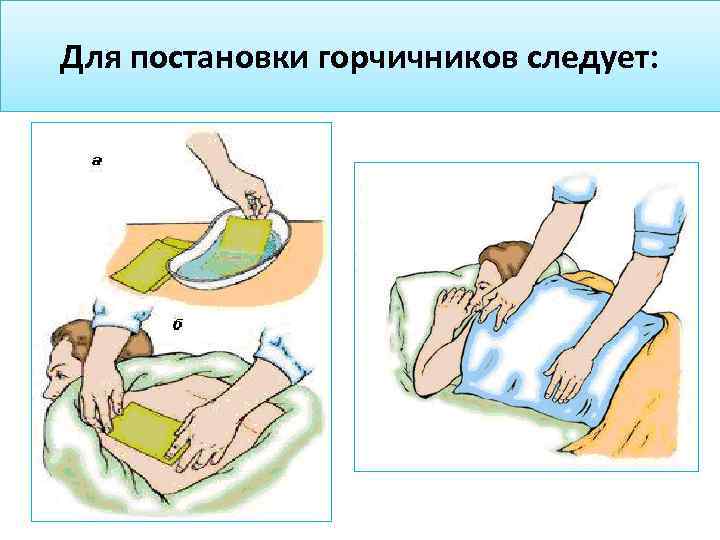 Для постановки горчичников следует:

а

б