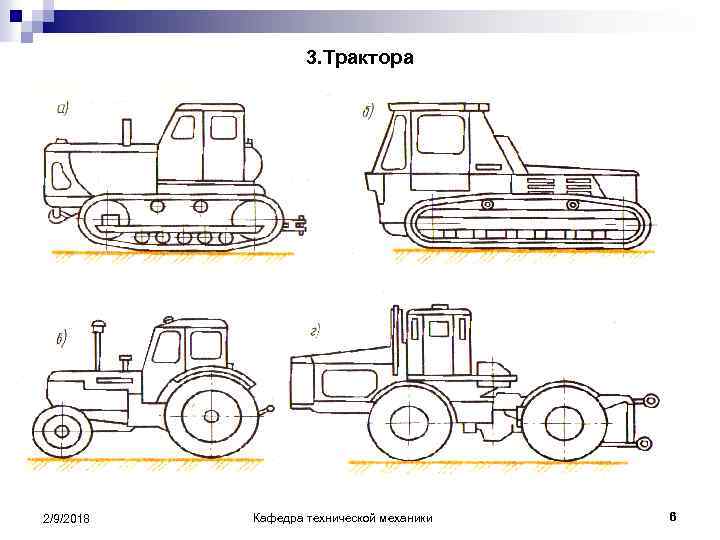 3.Трактора

а)

б)

в)

г)

2/9/2018

Кафедра технической механики

6