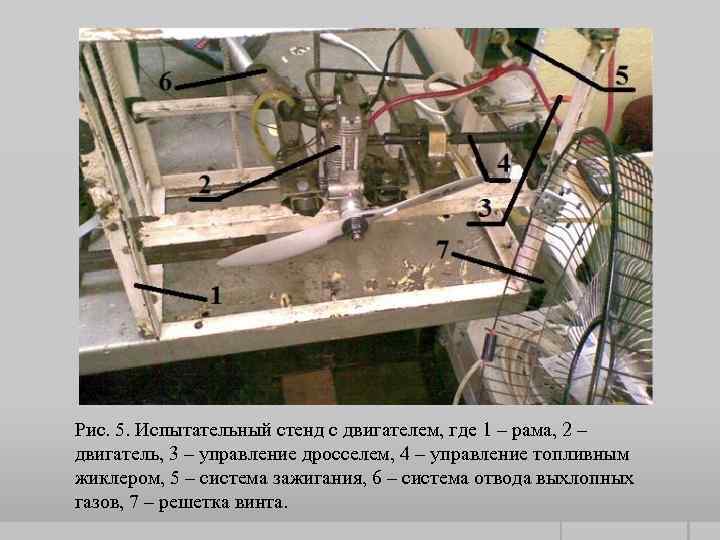 6

5

2

4

3

7

1

Рис. 5. Испытательный стенд с двигателем, где 1 – рама, 2 – двигатель, 3 – управление дросселем, 4 – управление топливным жиклером, 5 – система зажигания, 6 – система отвода выхлопных газов, 7 – решетка винта.