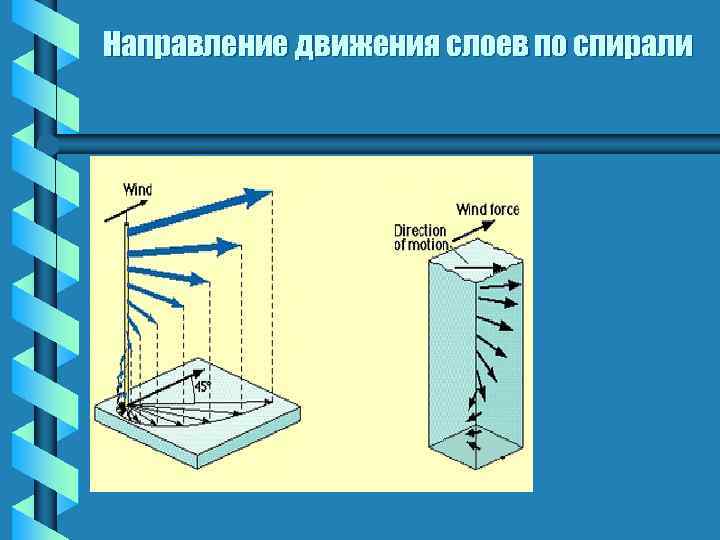 Направление движения слоев по спирали

Wind

45°

Wind force

Direction of motion