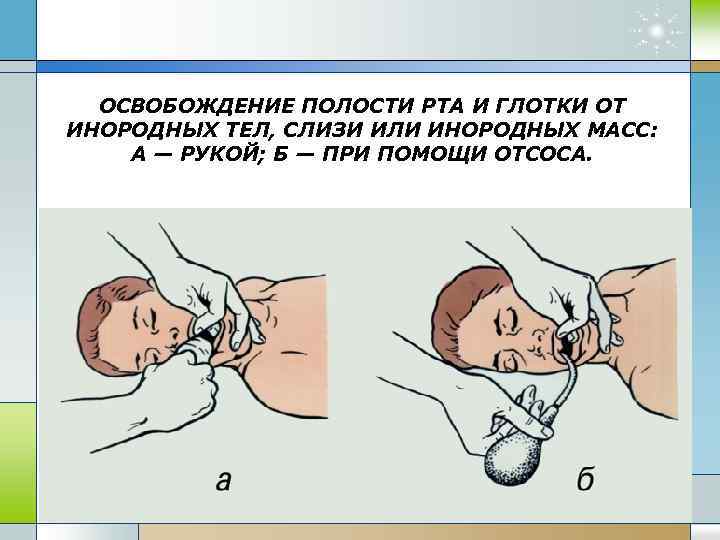 ОСВОБОЖДЕНИЕ ПОЛОСТИ РТА И ГЛОТКИ ОТ ИНОРОДНЫХ ТЕЛ, СЛИЗИ ИЛИ ИНОРОДНЫХ МАСС: А — РУКОЙ; Б — ПРИ ПОМОЩИ ОТСОСА.

а

б