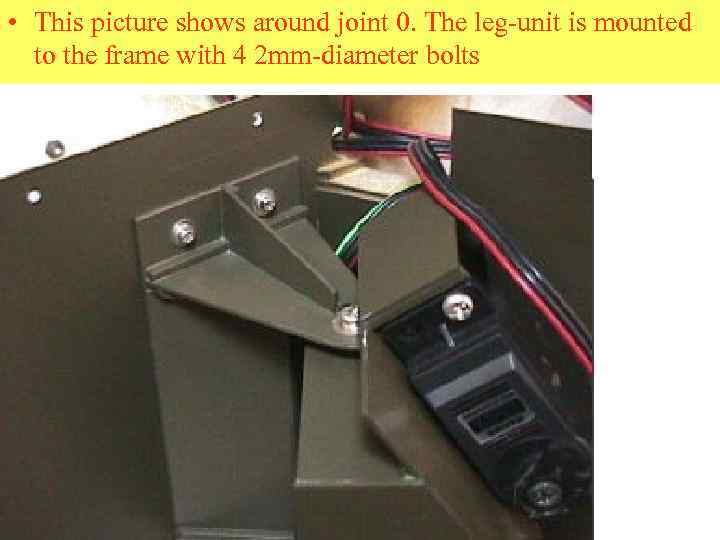 • This picture shows around joint 0. The leg-unit is mounted to the frame with 4 2mm-diameter bolts