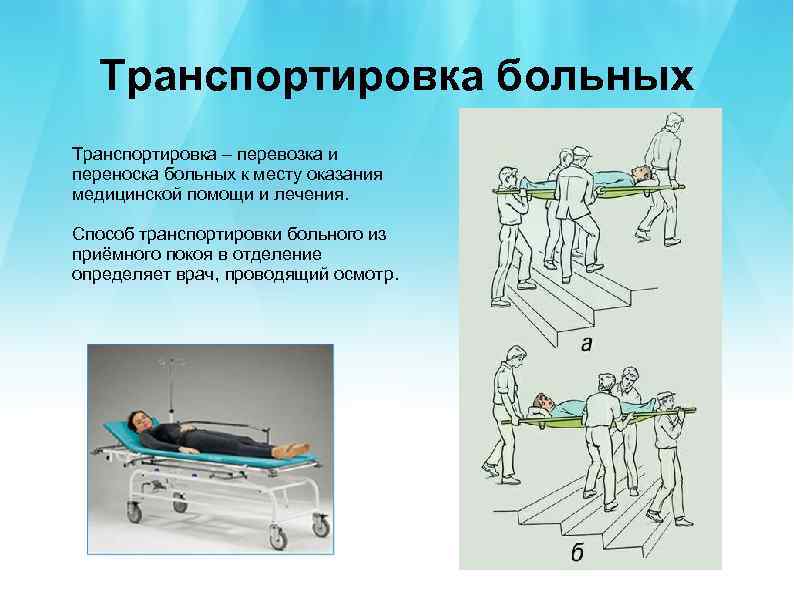 Транспортировка больных

Транспортировка – перевозка и переноска больных к месту оказания медицинской помощи и лечения.

Способ транспортировки больного из приёмного покоя в отделение определяет врач, проводящий осмотр.

а

б