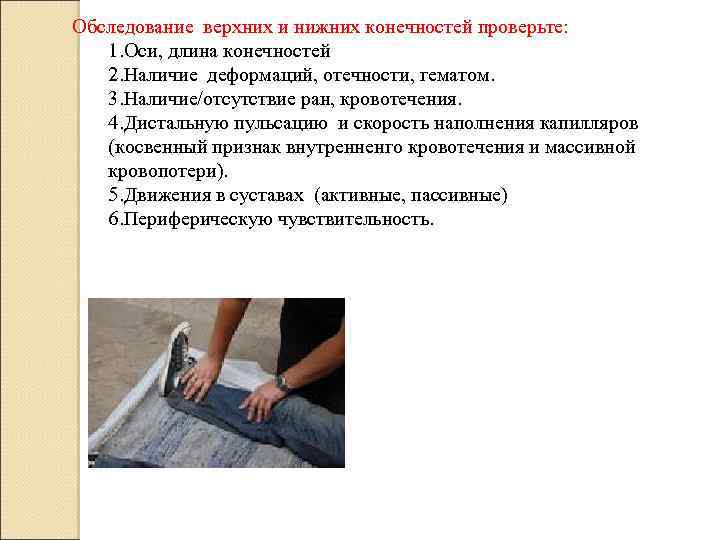 Обследование верхних и нижних конечностей проверьте:

1.Оси, длина конечностей
2.Наличие деформаций, отечности, гематом.
3.Наличие/отсутствие ран, кровотечения.
4.Дистальную пульсацию и скорость наполнения капилляров (косвенный признак внутренненго кровотечения и массивной кровопотери).
5.Движения в суставах (активные, пассивные)
6.Периферическую чувствительность.