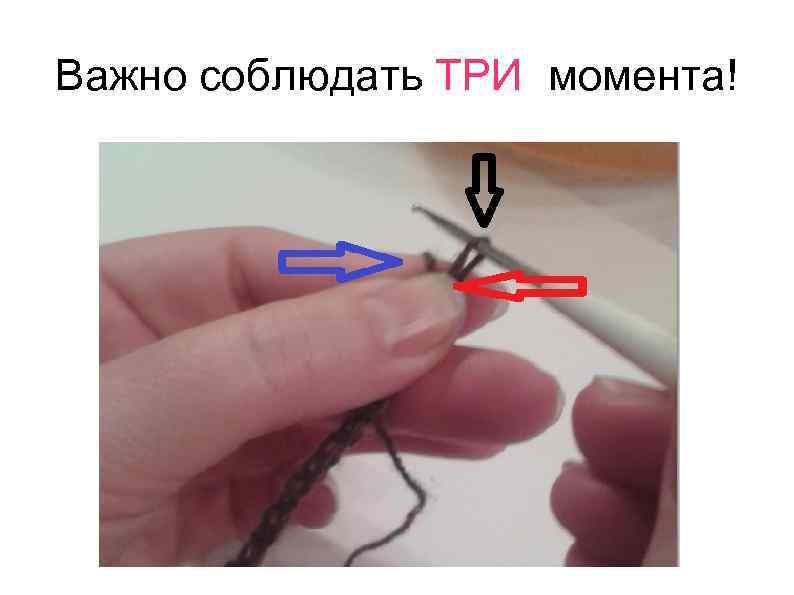 Важно соблюдать ТРИ момента!