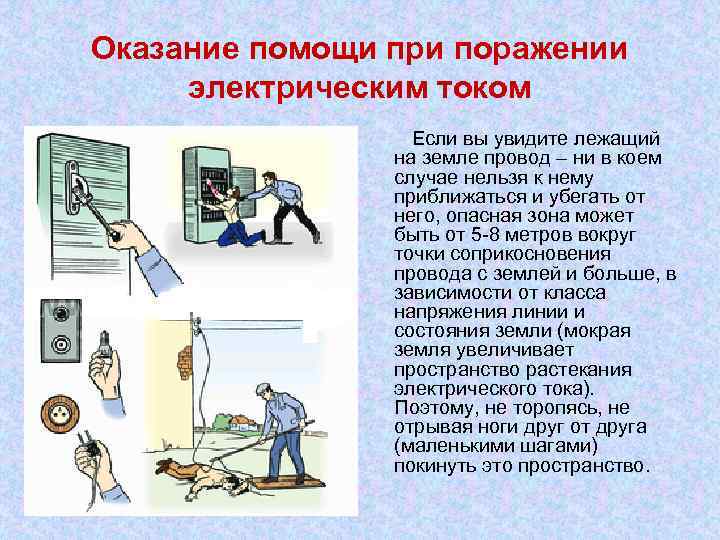 Оказание помощи при поражении электрическим током

Если вы увидите лежащий на земле провод – ни в коем случае нельзя к нему приближаться и убегать от него, опасная зона может быть от 5-8 метров вокруг точки соприкосновения провода с землей и больше, в зависимости от класса напряжения линии и состояния земли (мокрая земля увеличивает пространство растекания электрического тока). Поэтому, не торопясь, не отрывая ноги друг от друга (маленькими шагами) покинуть это пространство.