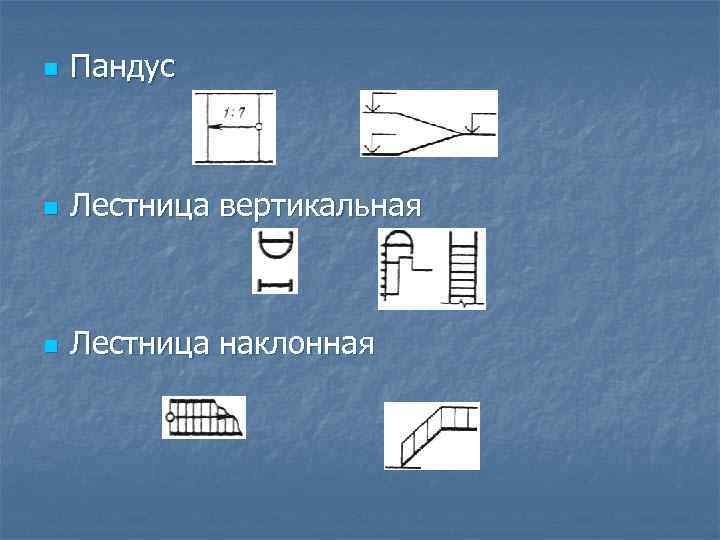 Пандус

1:7

Лестница вертикальная

Лестница наклонная