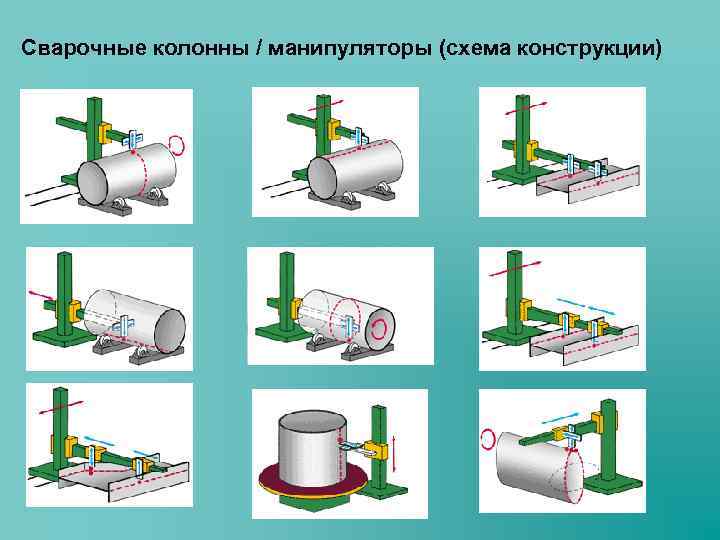 Сварочные колонны / манипуляторы (схема конструкции)