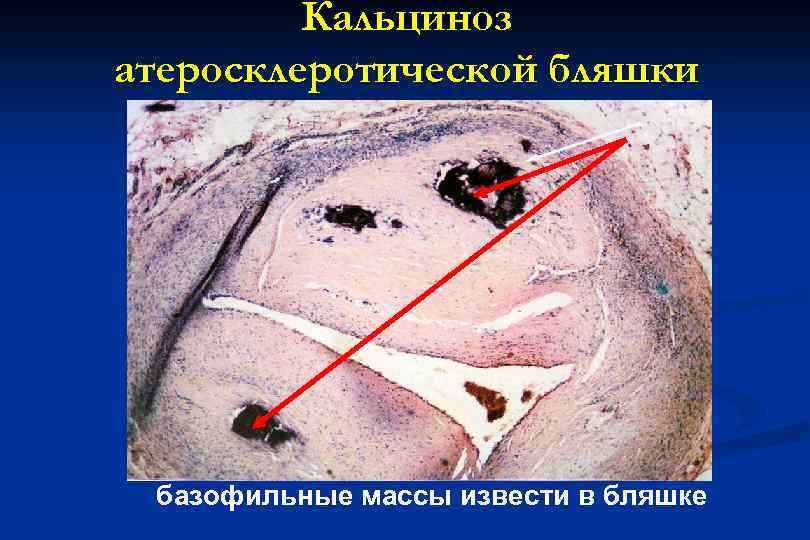 Кальциноз атеросклеротической бляшки

базофильные массы извести в бляшке