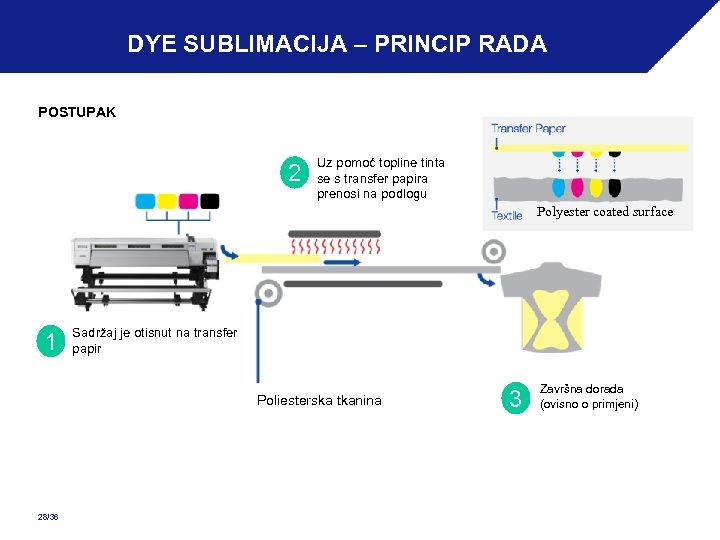 DYE SUBLIMACIJA – PRINCIP RADA

POSTUPAK

Transfer Paper

Textile

Polyester coated surface

2 Uz pomoć topline tinta se s transfer papira prenosi na podlogu

1 Sadržaj je otisnut na transfer papir

Poliesterska tkanina

3 Završna dorada (ovisno o primjeni)

28/36