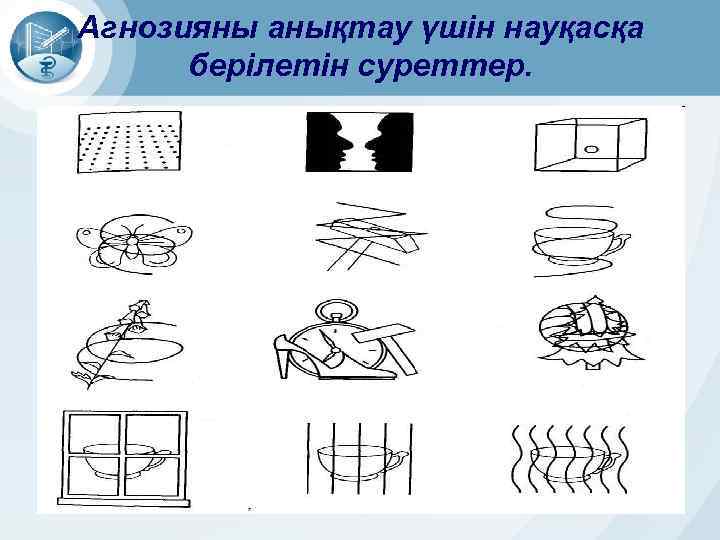 Агнозияны анықтау үшін науқасқа берілетін суреттер.