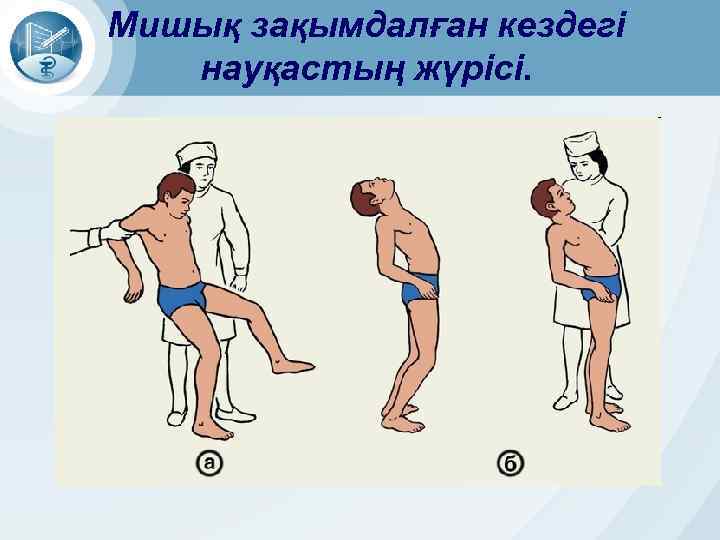 Мишық зақымдалған кездегі науқастың жүрісі.

а

б