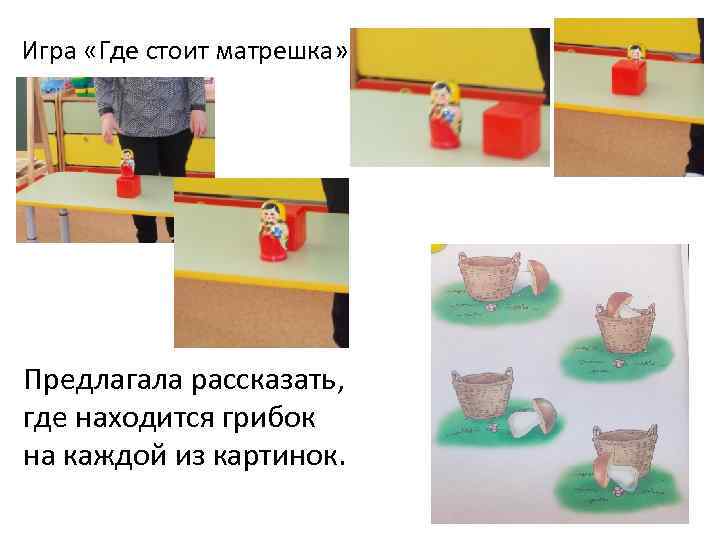 Игра «Где стоит матрешка»

Предлагала рассказать, где находится грибок на каждой из картинок.