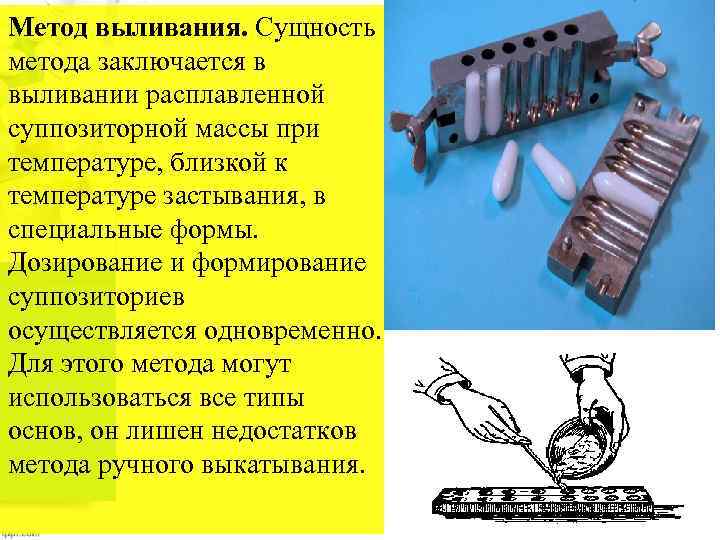 **Метод выливания.** Сущность метода заключается в выливании расплавленной суппозиторной массы при температуре, близкой к температуре застывания, в специальные формы. Дозирование и формирование суппозиториев осуществляется одновременно. Для этого метода могут использоваться все типы основ, он лишен недостатков метода ручного выкатывания.