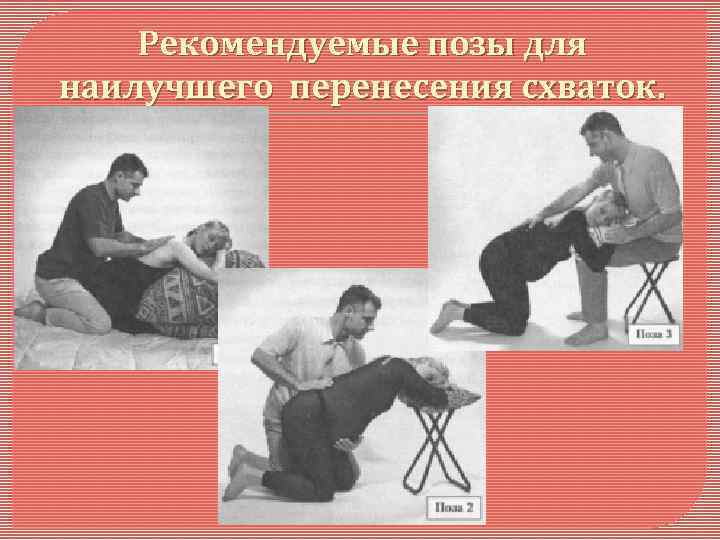 Рекомендуемые позы для наилучшего перенесения схваток.

Поза 3

Поза 2