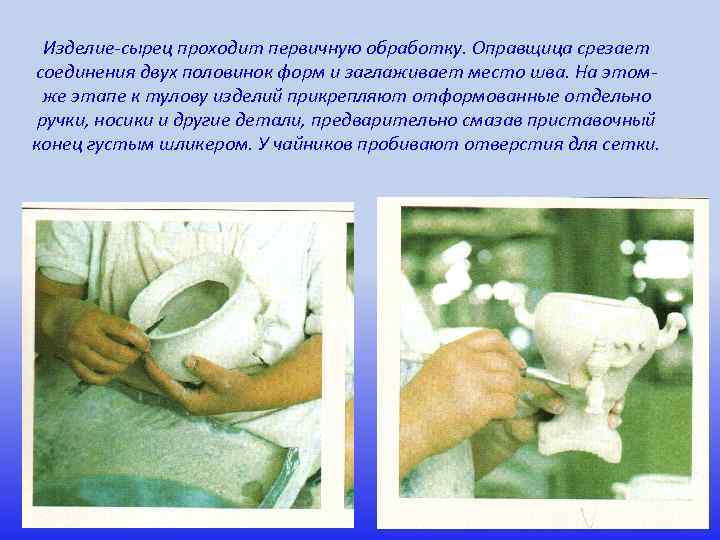 Изделие-сырец проходит первичную обработку. Оправщица срезает соединения двух половинок форм и заглаживает место шва. На этом-же этапе к тулову изделий прикрепляют отформованные отдельно ручки, носики и другие детали, предварительно смазав приставочный конец густым шликером. У чайников пробивают отверстия для сетки.