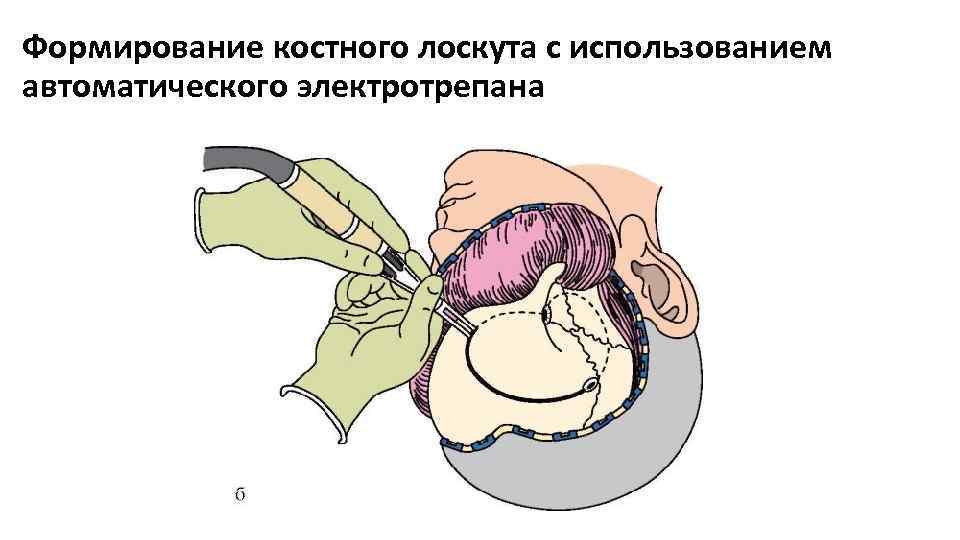 Формирование костного лоскута с использованием автоматического электротрепана

б