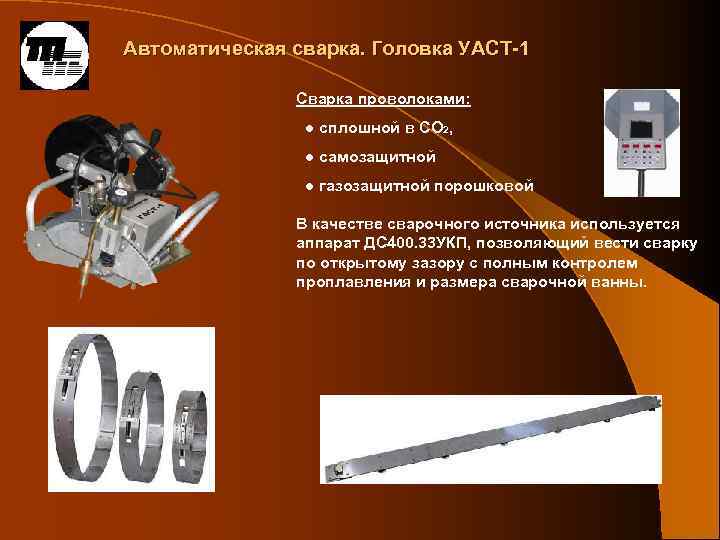 Автоматическая сварка. Головка УАСТ-1

Сварка проволоками:

● сплошной в $CO_2$,

● самозащитной

● газозащитной порошковой

В качестве сварочного источника используется аппарат ДС400.33УКП, позволяющий вести сварку по открытому зазору с полным контролем проплавления и размера сварочной ванны.

УАСТ-1