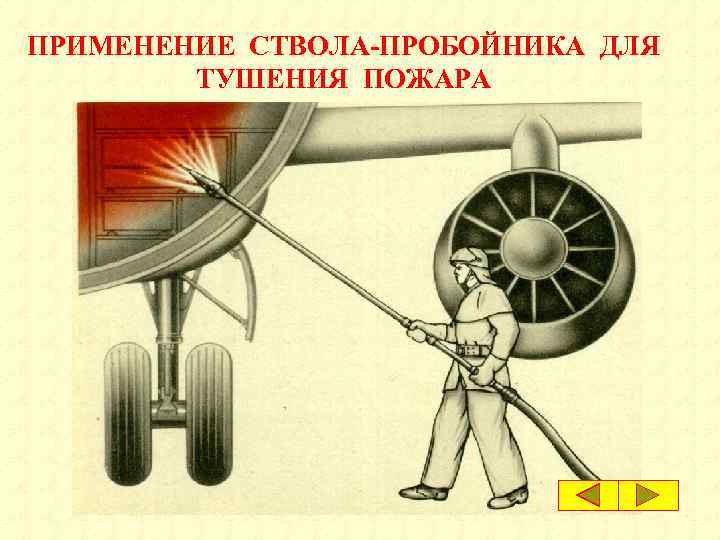 ПРИМЕНЕНИЕ СТВОЛА-ПРОБОЙНИКА ДЛЯ ТУШЕНИЯ ПОЖАРА