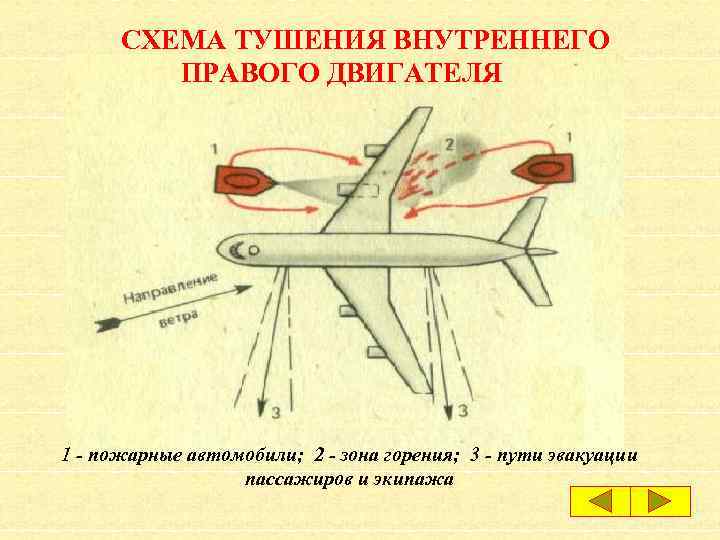 СХЕМА ТУШЕНИЯ ВНУТРЕННЕГО ПРАВОГО ДВИГАТЕЛЯ

1

2

1

Направление

ветра

3

3

1 - пожарные автомобили; 2 - зона горения; 3 - пути эвакуации пассажиров и экипажа