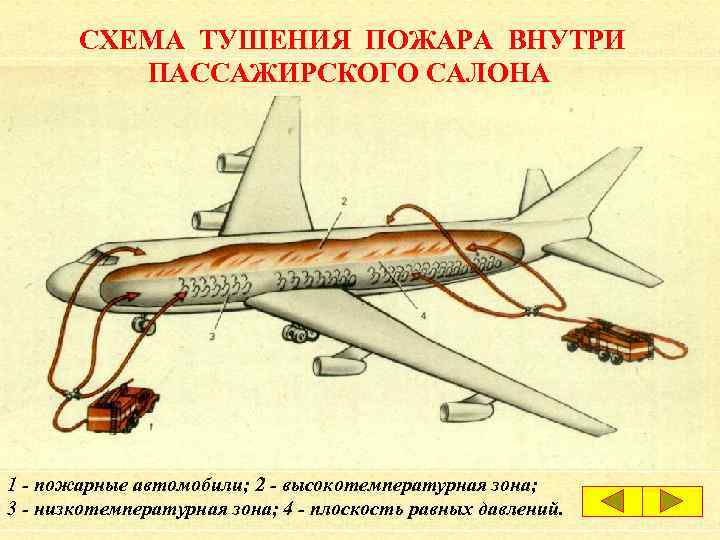 СХЕМА ТУШЕНИЯ ПОЖАРА ВНУТРИ ПАССАЖИРСКОГО САЛОНА

2

3

4

1

1 - пожарные автомобили; 2 - высокотемпературная зона;
3 - низкотемпературная зона; 4 - плоскость равных давлений.