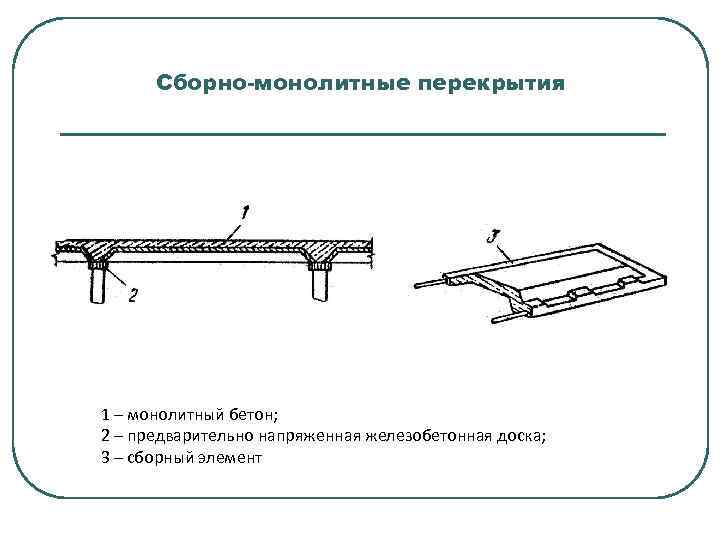 Сборно-монолитные перекрытия

1

2

3

1 – монолитный бетон;
2 – предварительно напряженная железобетонная доска;
3 – сборный элемент