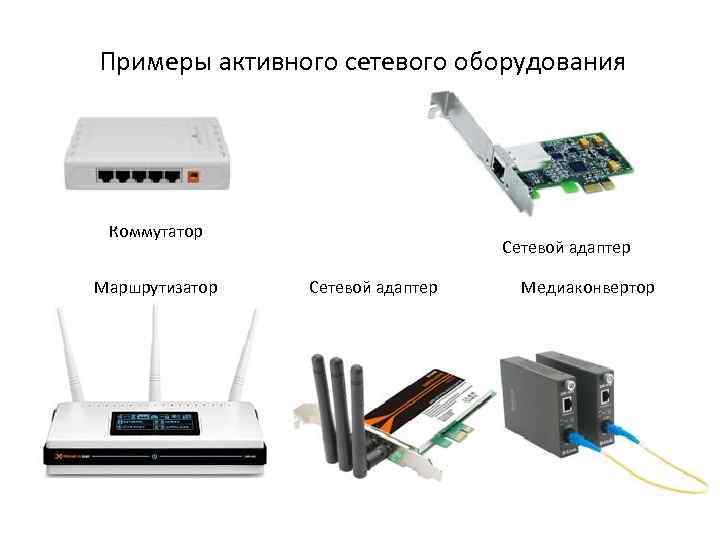 Примеры активного сетевого оборудования

Коммутатор

Сетевой адаптер

Маршрутизатор

Сетевой адаптер

Медиаконвертор