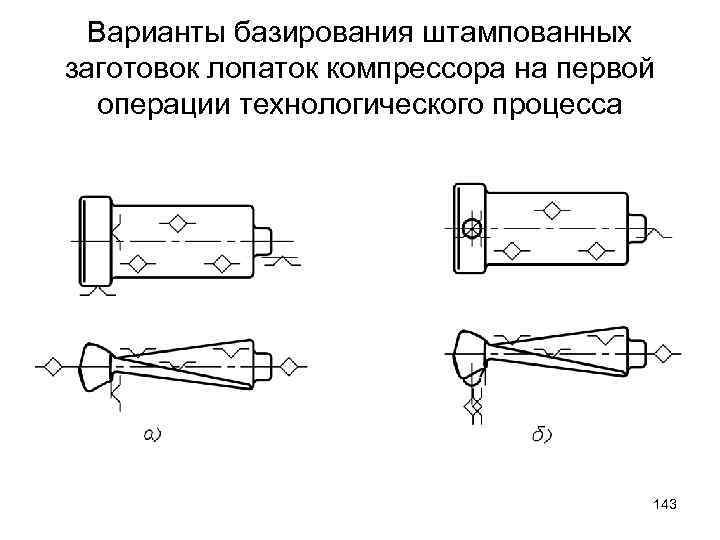 Варианты базирования штампованных заготовок лопаток компрессора на первой операции технологического процесса

а)

б)

143