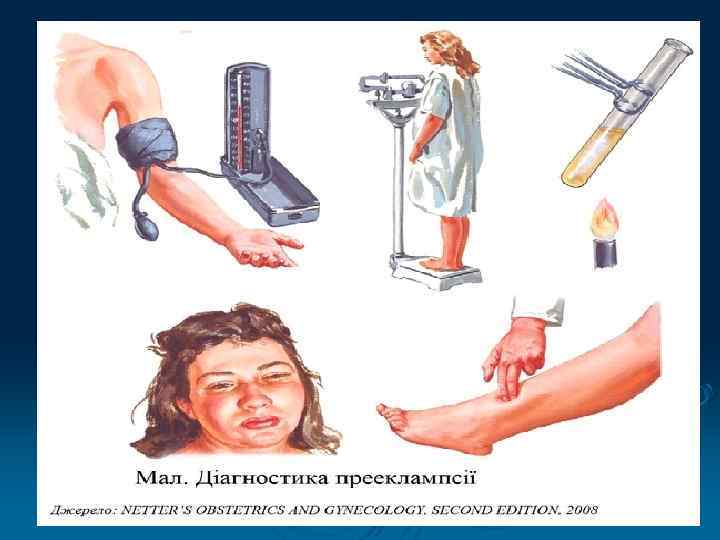 Мал. Діагностика прееклампсії

Джерело: NETTER'S OBSTETRICS AND GYNECOLOGY, SECOND EDITION, 2008