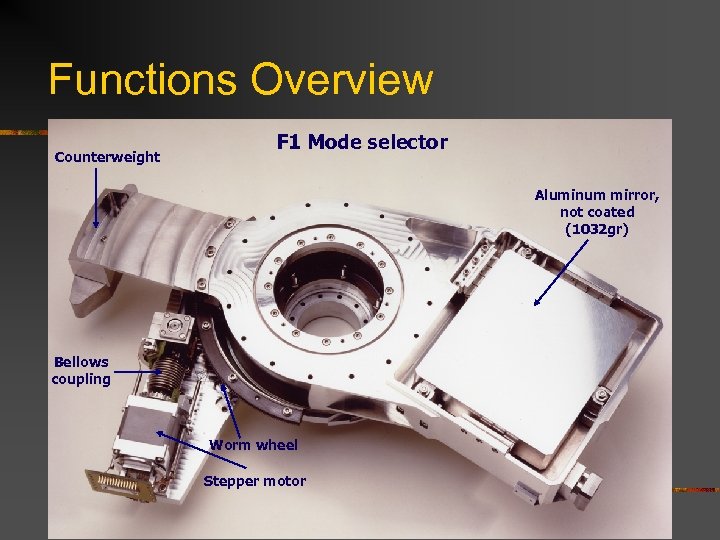 Functions Overview

F1 Mode selector

Counterweight

Aluminum mirror, not coated (1032gr)

Bellows coupling

Worm wheel

Stepper motor