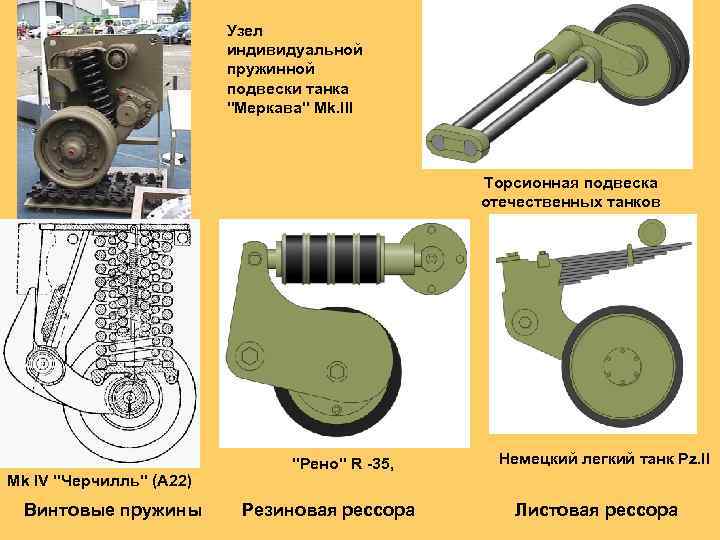 Узел индивидуальной пружинной подвески танка "Меркава" Mk.III

Торсионная подвеска отечественных танков

Mk IV "Черчилль" (A22)

"Рено" R -35,

Немецкий легкий танк Pz.II

Винтовые пружины

Резиновая рессора

Листовая рессора