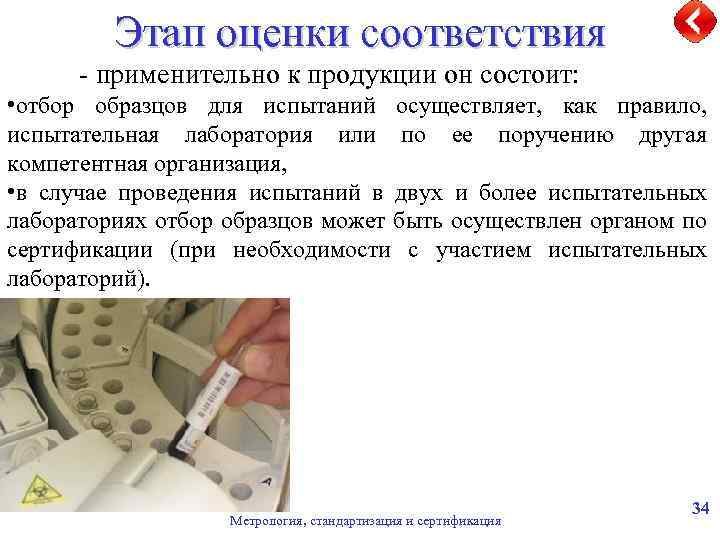 Этап оценки соответствия

- применительно к продукции он состоит:

•отбор образцов для испытаний осуществляет, как правило, испытательная лаборатория или по ее поручению другая компетентная организация,

•в случае проведения испытаний в двух и более испытательных лабораториях отбор образцов может быть осуществлен органом по сертификации (при необходимости с участием испытательных лабораторий).

34

Метрология, стандартизация и сертификация