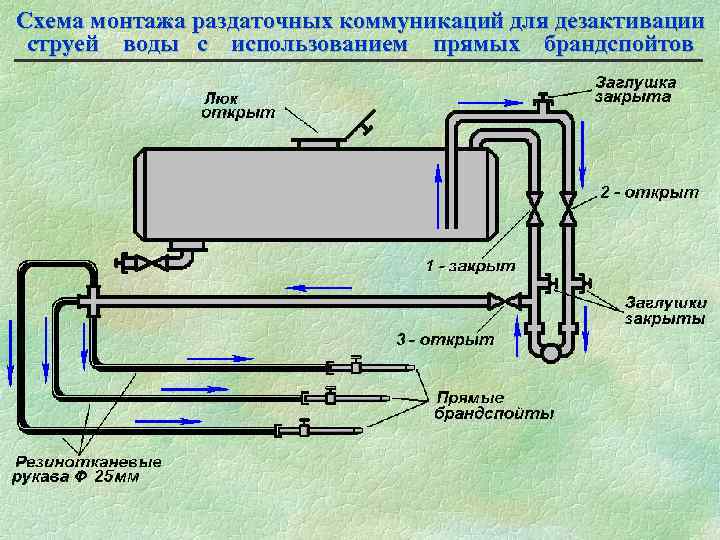 Схема монтажа раздаточных коммуникаций для дезактивации струей воды с использованием прямых брандспойтов

Люк открыт

Заглушка закрыта

2 - открыт

1 - закрыт

Заглушки закрыты

3 - открыт

Прямые брандспойты

Резинотканевые рукава Ф 25мм