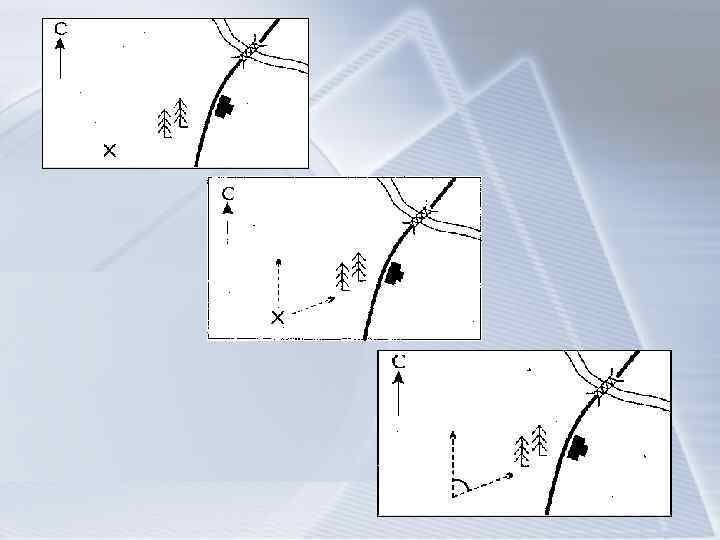 С

С

С