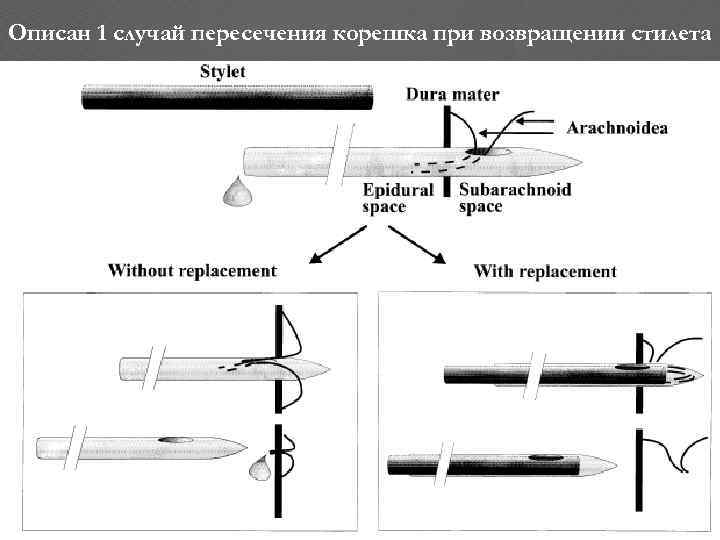 Описан 1 случай пересечения корешка при возвращении стилета

Stylet

Dura mater

Arachnoidea

Epidural space

Subarachnoid space

Without replacement

With replacement