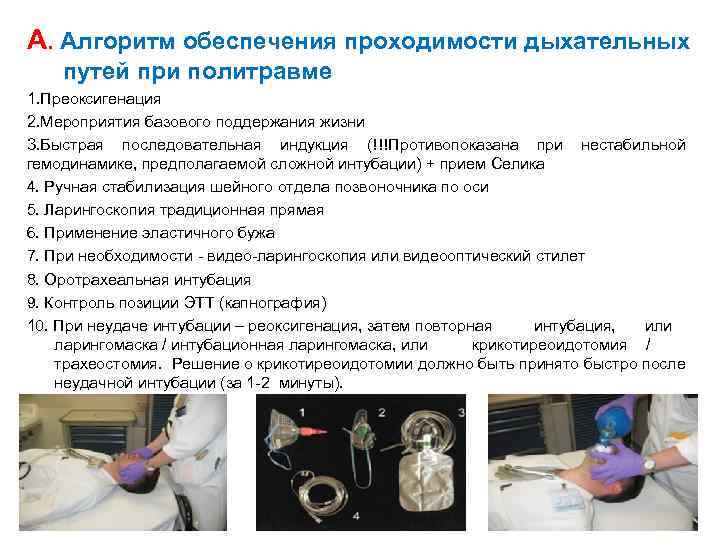 А. Алгоритм обеспечения проходимости дыхательных путей при политравме

1.Преоксигенация
2.Мероприятия базового поддержания жизни
3.Быстрая последовательная индукция (!!!Противопоказана при нестабильной гемодинамике, предполагаемой сложной интубации) + прием Селика
4. Ручная стабилизация шейного отдела позвоночника по оси
5. Ларингоскопия традиционная прямая
6. Применение эластичного бужа
7. При необходимости - видео-ларингоскопия или видеооптический стилет
8. Оротрахеальная интубация
9. Контроль позиции ЭТТ (капнография)
10. При неудаче интубации – реоксигенация, затем повторная интубация, или ларингомаска / интубационная ларингомаска, или крикотиреоидотомия / трахеостомия. Решение о крикотиреоидотомии должно быть принято быстро после неудачной интубации (за 1-2 минуты).

1 2 3 4