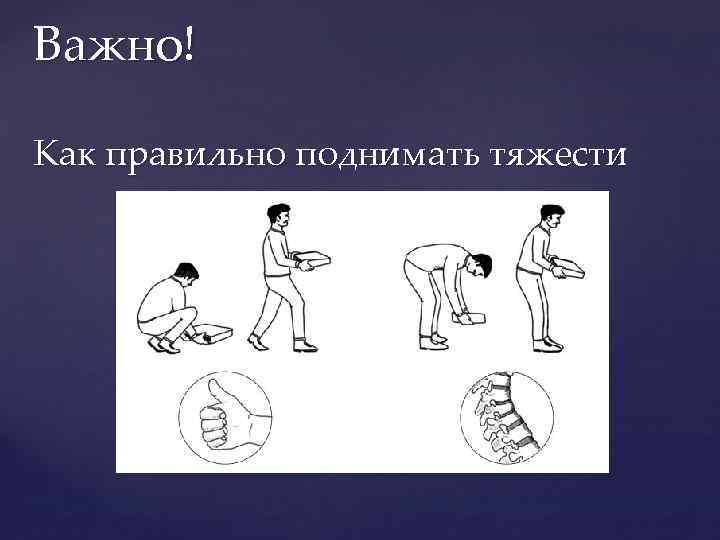 Важно!

Как правильно поднимать тяжести