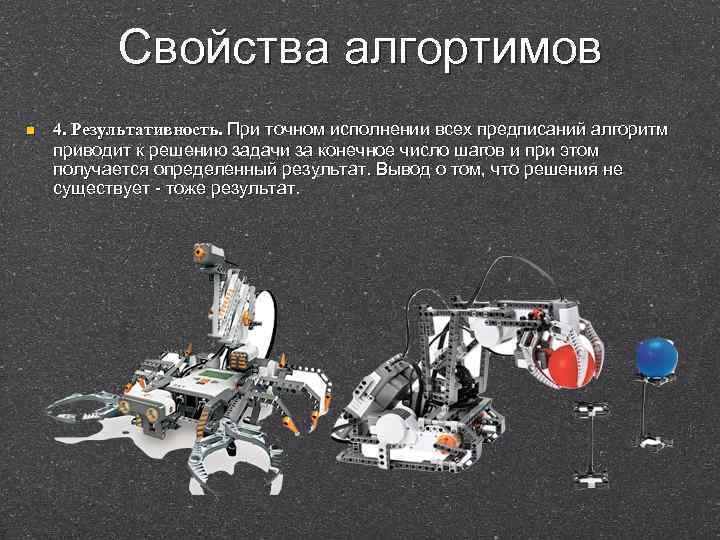 Свойства алгортимов

4. Результативность. При точном исполнении всех предписаний алгоритм приводит к решению задачи за конечное число шагов и при этом получается определенный результат. Вывод о том, что решения не существует - тоже результат.