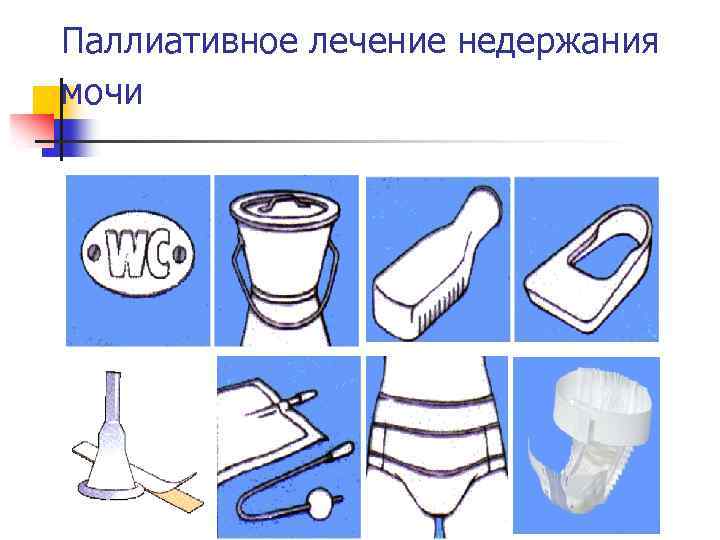 Паллиативное лечение недержания мочи

WC