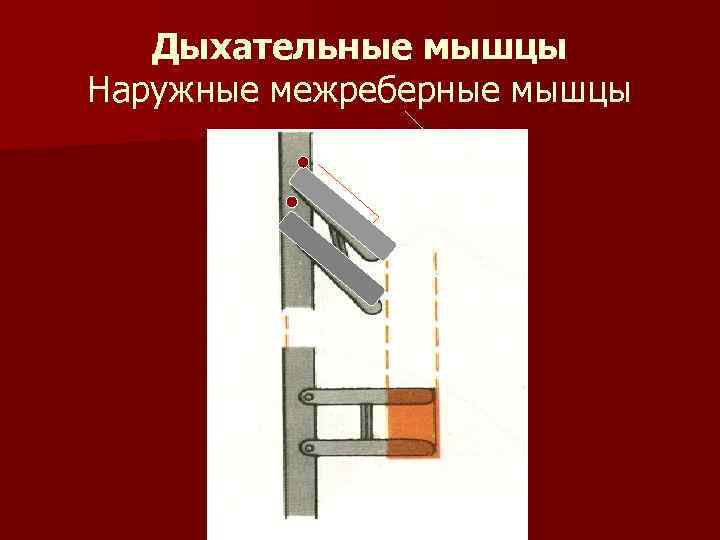 Дыхательные мышцы
Наружные межреберные мышцы