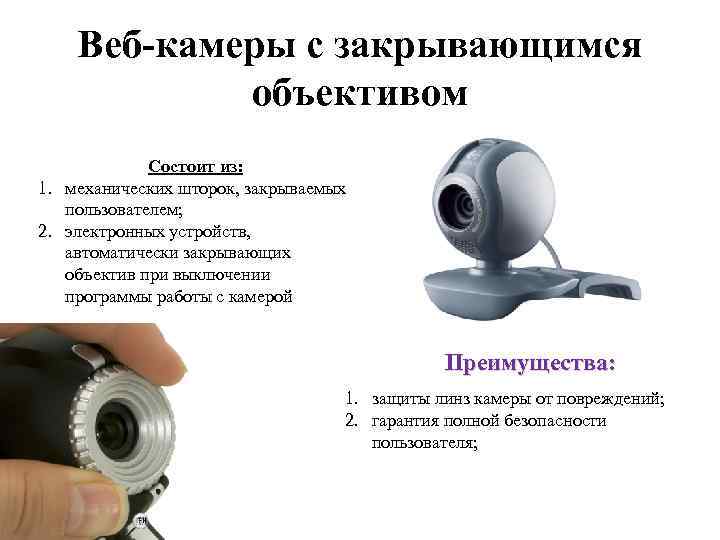 Веб-камеры с закрывающимся объективом

Состоит из:
1. механических шторок, закрываемых пользователем;
2. электронных устройств, автоматически закрывающих объектив при выключении программы работы с камерой

Преимущества:
1. защиты линз камеры от повреждений;
2. гарантия полной безопасности пользователя;