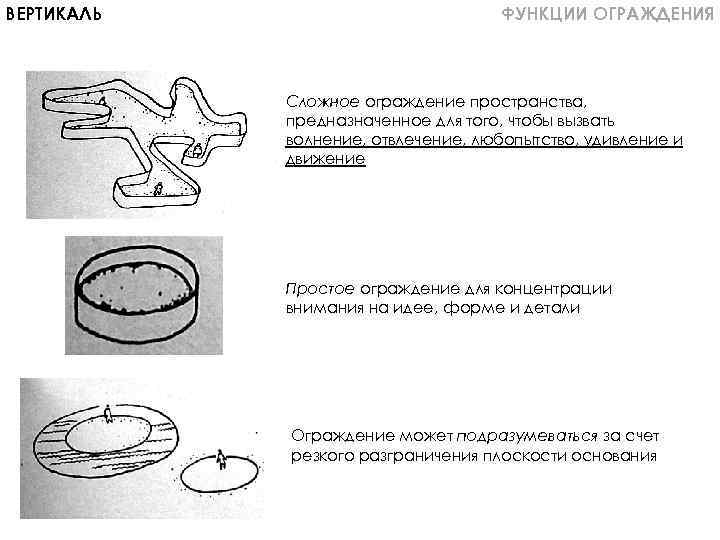 ВЕРТИКАЛЬ

ФУНКЦИИ ОГРАЖДЕНИЯ

Сложное ограждение пространства, предназначенное для того, чтобы вызвать волнение, отвлечение, любопытство, удивление и движение

Простое ограждение для концентрации внимания на идее, форме и детали

Ограждение может подразумеваться за счет резкого разграничения плоскости основания