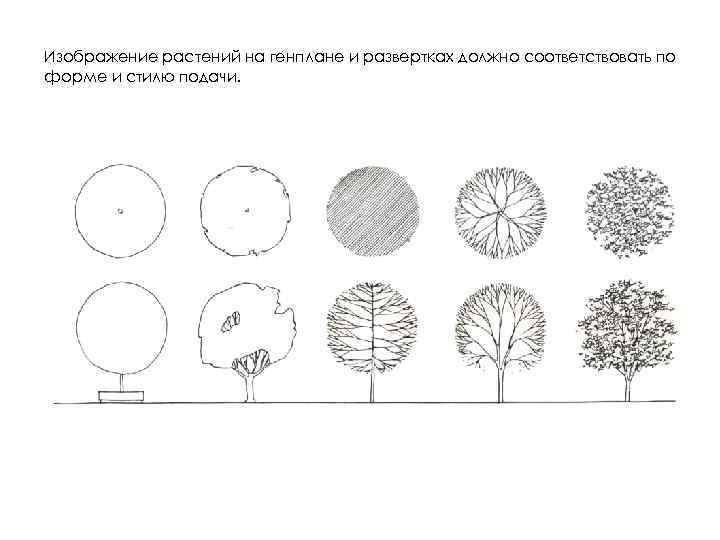 Изображение растений на генплане и развертках должно соответствовать по форме и стилю подачи.