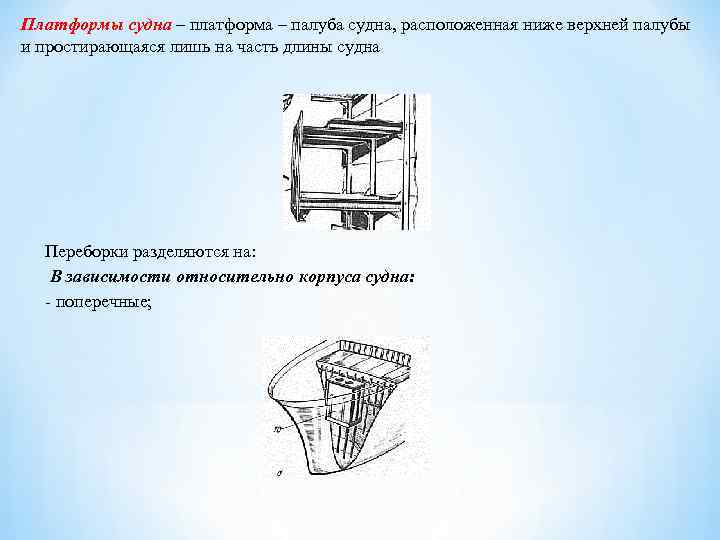 Платформы судна – платформа – палуба судна, расположенная ниже верхней палубы и простирающаяся лишь на часть длины судна

Переборки разделяются на:

В зависимости относительно корпуса судна:

- поперечные;

10

а